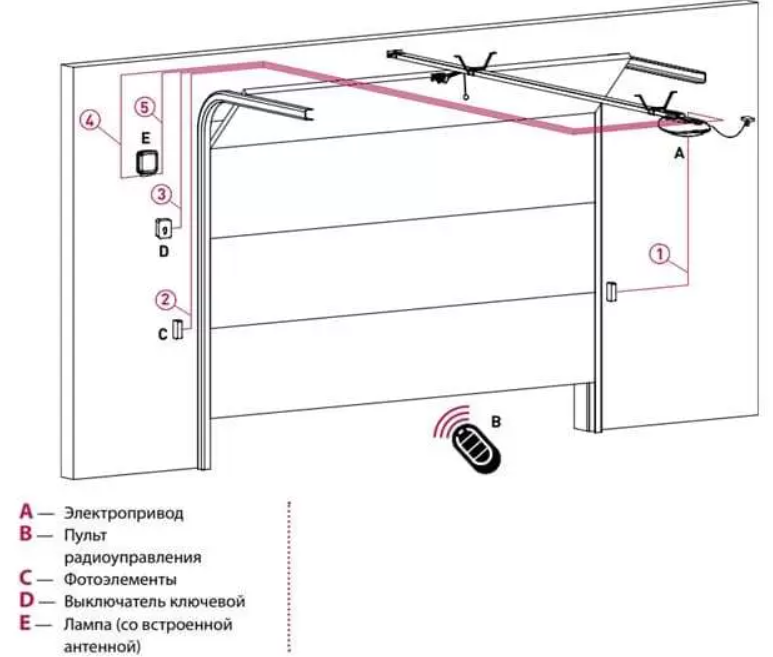 4
5
E
3
D
2
C
A
1
B

A — Электропривод
B — Пульт радиоуправления
C — Фотоэлементы
D — Выключатель ключевой
E — Лампа (со встроенной антенной)