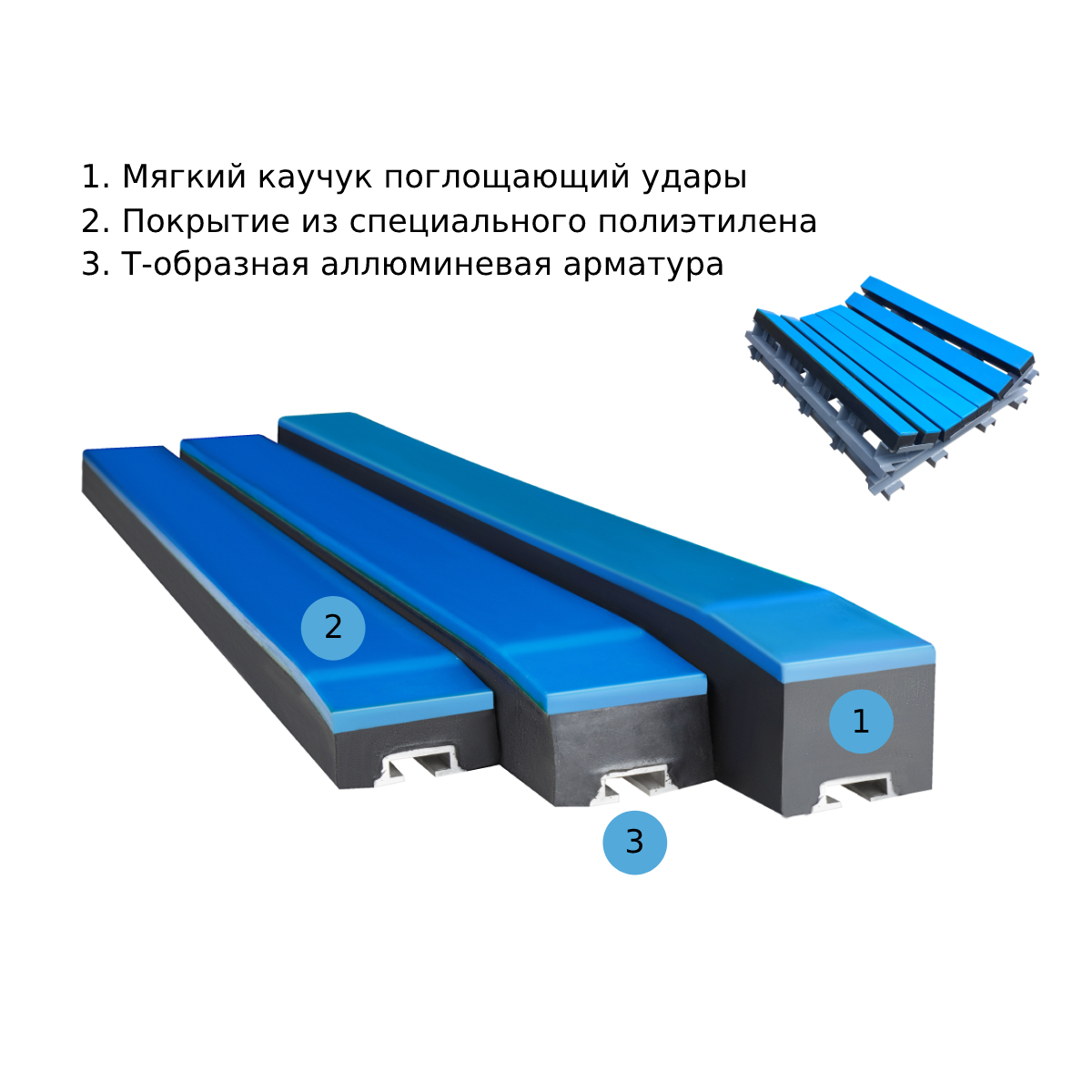 1. Мягкий каучук поглощающий удары
2. Покрытие из специального полиэтилена
3. Т-образная аллюминевая арматура

2

1

3