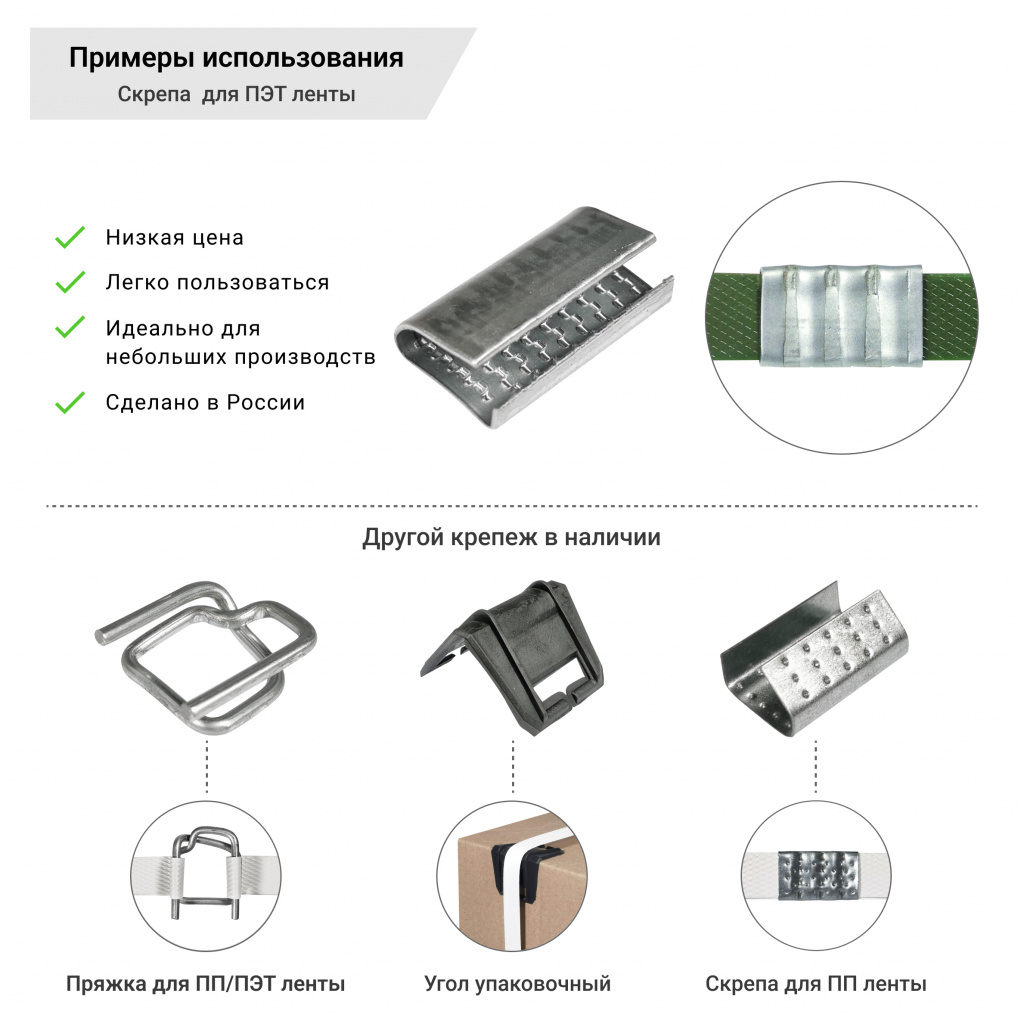 Примеры использования
Скрепа для ПЭТ ленты

Низкая цена
Легко пользоваться
Идеально для небольших производств
Сделано в России

Другой крепеж в наличии

Пряжка для ПП/ПЭТ ленты
Угол упаковочный
Скрепа для ПП ленты