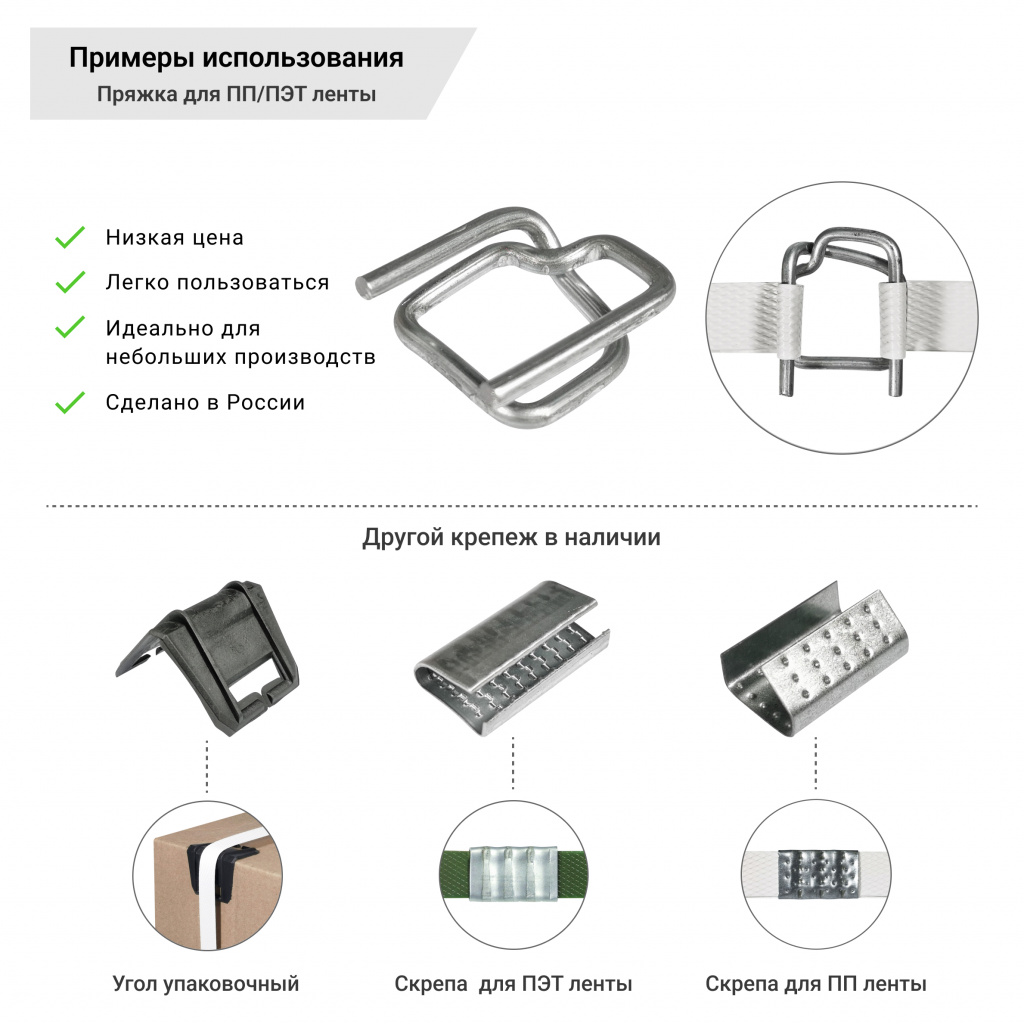 Примеры использования
Пряжка для ПП/ПЭТ ленты

Низкая цена
Легко пользоваться
Идеально для небольших производств
Сделано в России

Другой крепеж в наличии

Угол упаковочный
Скрепа для ПЭТ ленты
Скрепа для ПП ленты