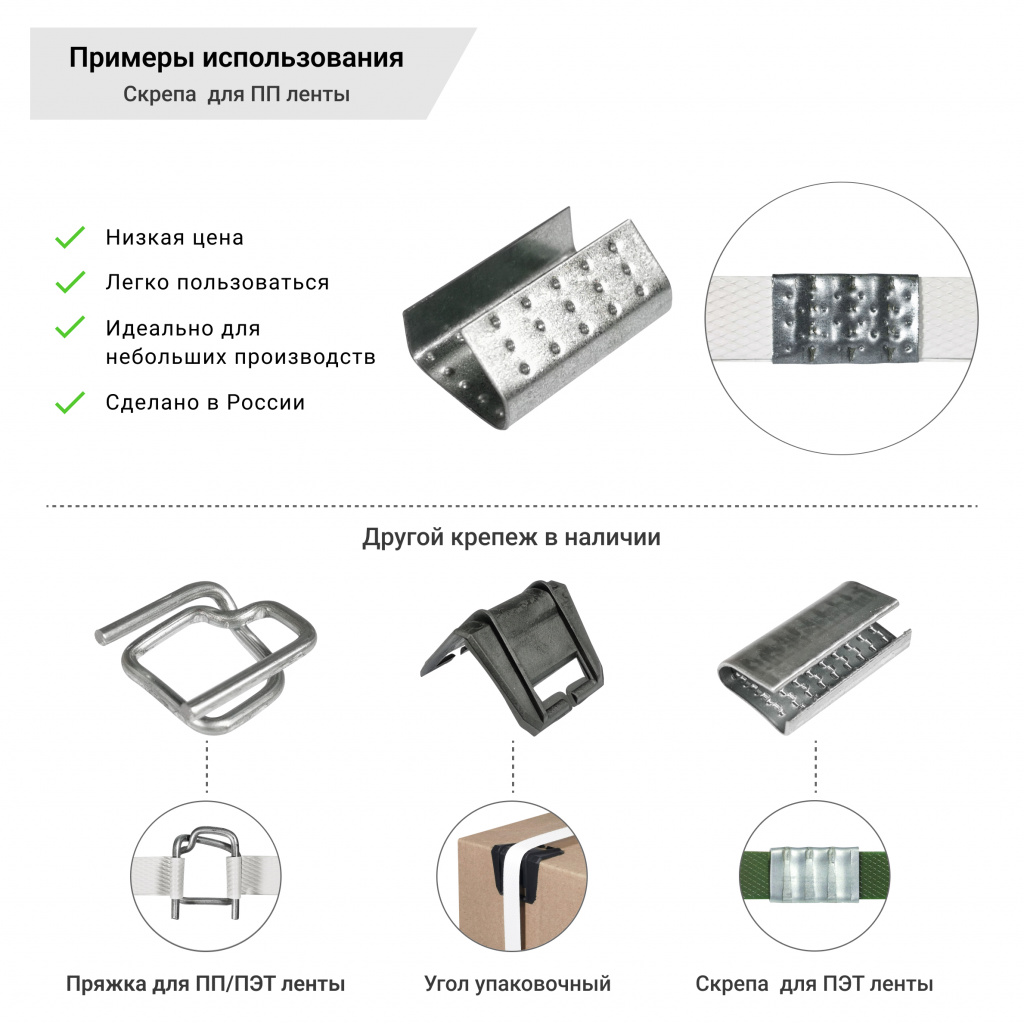 Примеры использования
Скрепа для ПП ленты

Низкая цена
Легко пользоваться
Идеально для небольших производств
Сделано в России

Другой крепеж в наличии

Пряжка для ПП/ПЭТ ленты
Угол упаковочный
Скрепа для ПЭТ ленты