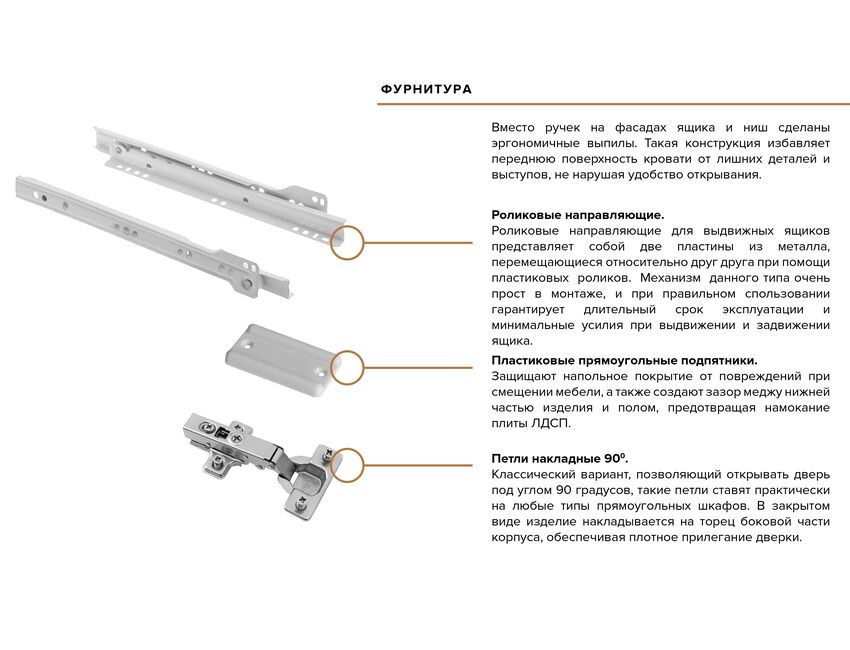 ФУРНИТУРА

Вместо ручек на фасадах ящика и ниш сделаны эргономичные выпилы. Такая конструкция избавляет переднюю поверхность кровати от лишних деталей и выступов, не нарушая удобство открывания.

Роликовые направляющие.
Роликовые направляющие для выдвижных ящиков представляет собой две пластины из металла, перемещающиеся относительно друг друга при помощи пластиковых роликов. Механизм данного типа очень прост в монтаже, и при правильном спользовании гарантирует длительный срок эксплуатации и минимальные усилия при выдвижении и задвижении ящика.

Пластиковые прямоугольные подпятники.
Защищают напольное покрытие от повреждений при смещении мебели, а также создают зазор меджу нижней частью изделия и полом, предотвращая намокание плиты ЛДСП.

Петли накладные $90^0$.
Классический вариант, позволяющий открывать дверь под углом 90 градусов, такие петли ставят практически на любые типы прямоугольных шкафов. В закрытом виде изделие накладывается на торец боковой части корпуса, обеспечивая плотное прилегание дверки.