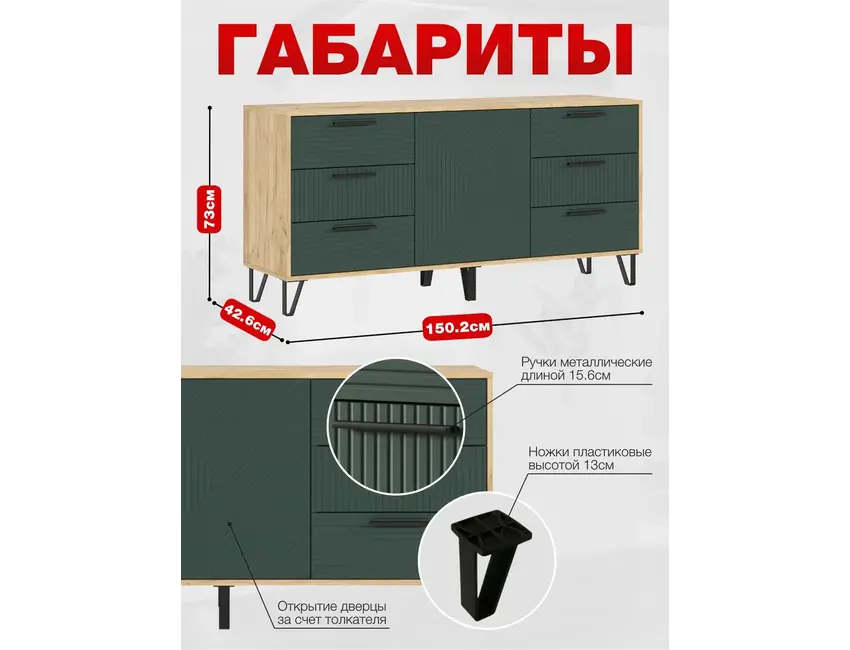 ГАБАРИТЫ

73см

42.6см

150.2см

Ручки металлические длиной 15.6см

Ножки пластиковые высотой 13см

Открытие дверцы за счет толкателя