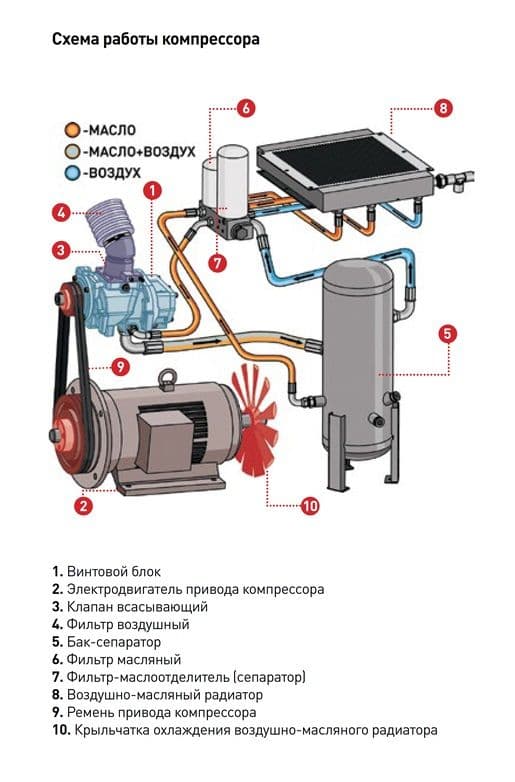 Схема работы компрессора

-МАСЛО
-МАСЛО+ВОЗДУХ
-ВОЗДУХ

6
8
1
4
3
7
5
9
2
10

1. Винтовой блок
2. Электродвигатель привода компрессора
3. Клапан всасывающий
4. Фильтр воздушный
5. Бак-сепаратор
6. Фильтр масляный
7. Фильтр-маслоотделитель (сепаратор)
8. Воздушно-масляный радиатор
9. Ремень привода компрессора
10. Крыльчатка охлаждения воздушно-масляного радиатора