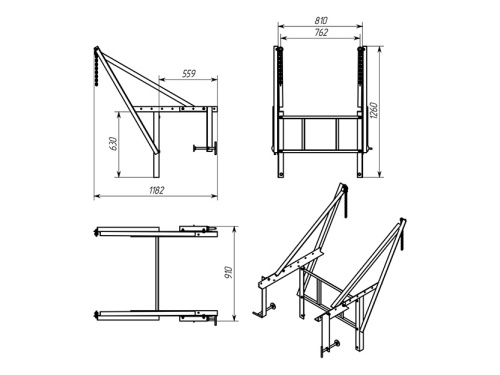 559
630
1182
810
762
1260
910